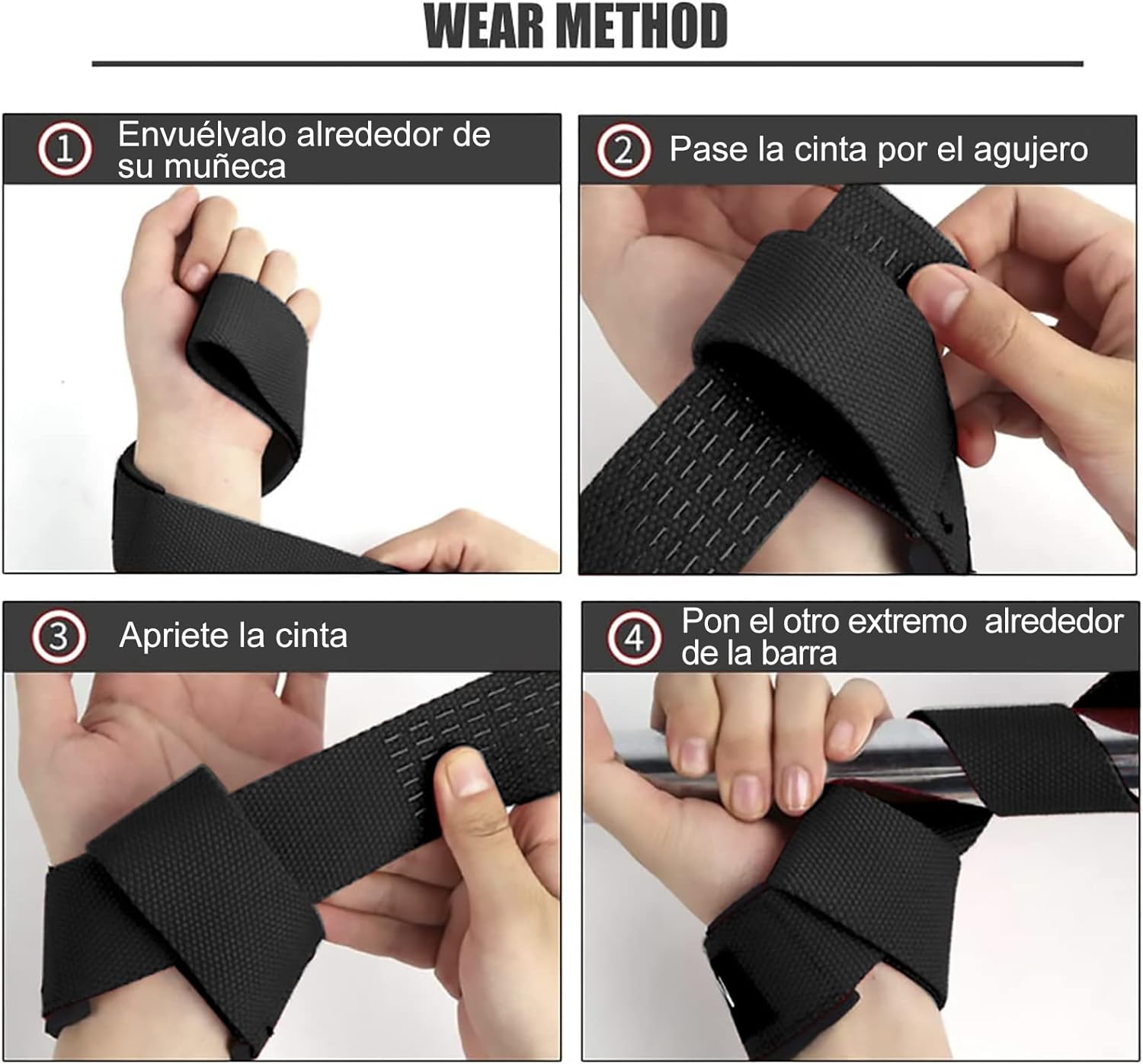 WEAR METHOD

1 Envuélvalo alrededor de su muñeca

2 Pase la cinta por el agujero

3 Apriete la cinta

4 Pon el otro extremo  alrededor de la barra